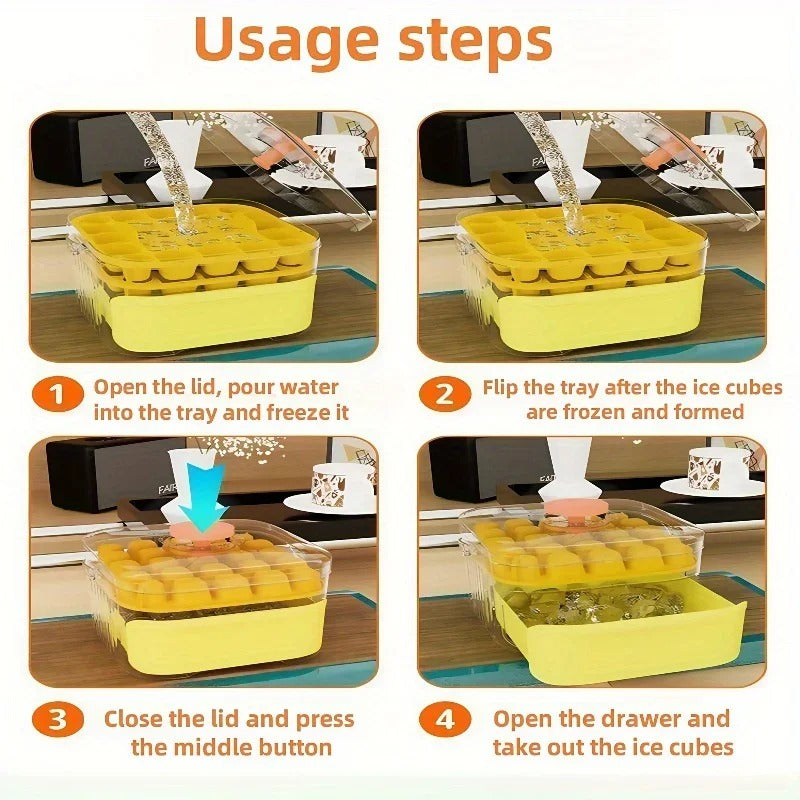 Usage steps

1 Open the lid, pour water into the tray and freeze it

2 Flip the tray after the ice cubes are frozen and formed

3 Close the lid and press the middle button

4 Open the drawer and take out the ice cubes